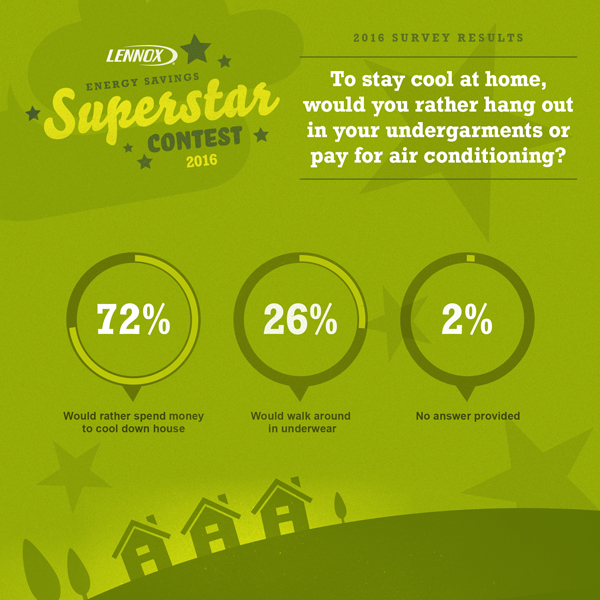 LENNOX
ENERGY SAVINGS
Superstar
CONTEST
2016

2016 SURVEY RESULTS

To stay cool at home, would you rather hang out in your undergarments or pay for air conditioning?

72%
Would rather spend money to cool down house

26%
Would walk around in underwear

2%
No answer provided